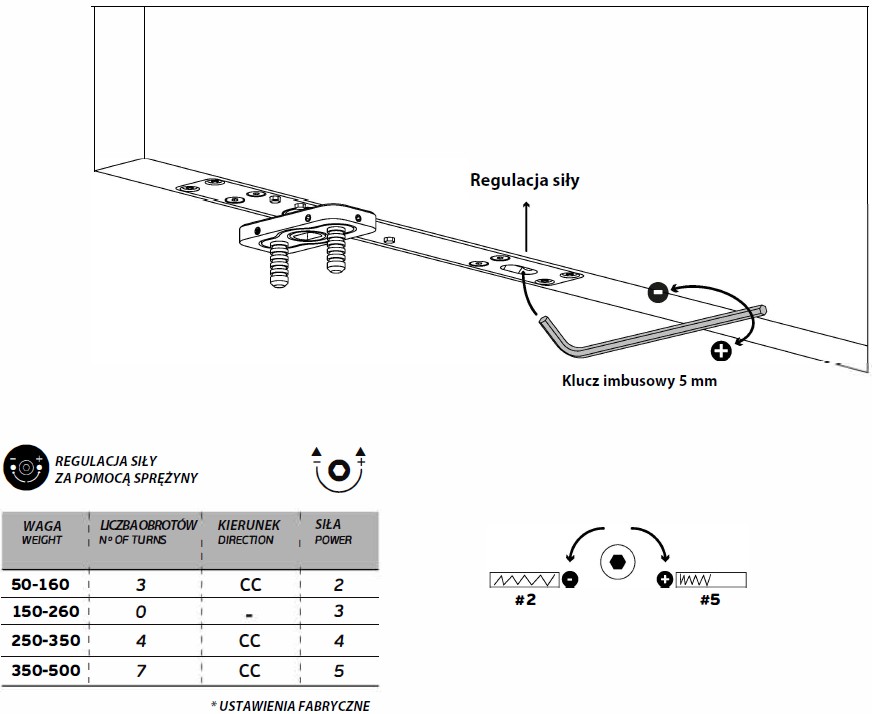 Regulacja siły

Klucz imbusowy 5 mm

REGULACJA SIŁY ZA POMOCĄ SPRĘŻYNY

| WAGA WEIGHT | LICZBA OBROTÓW Nº OF TURNS | KIERUNEK DIRECTION | SIŁA POWER |
|---|---|---|---|
| 50-160 | 3 | CC | 2 |
| 150-260 | 0 | - | 3 |
| 250-350 | 4 | CC | 4 |
| 350-500 | 7 | CC | 5 |

* USTAWIENIA FABRYCZNE

#2

#5